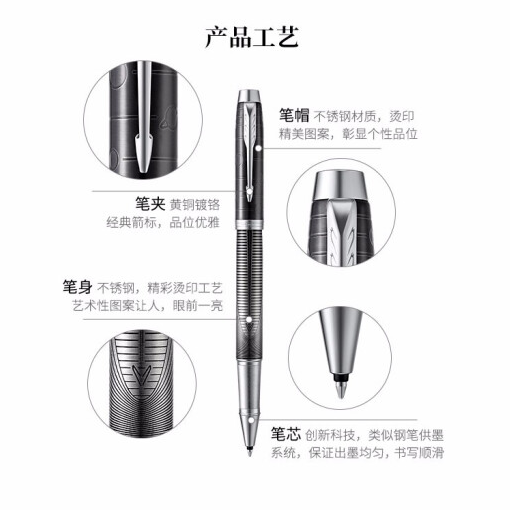 产品工艺

笔帽 不锈钢材质，烫印精美图案，彰显个性品位

笔夹 黄铜镀铬
经典箭标，品位优雅

笔身 不锈钢，精彩烫印工艺
艺术性图案让人，眼前一亮

笔芯 创新科技，类似钢笔供墨系统，保证出墨均匀，书写顺滑