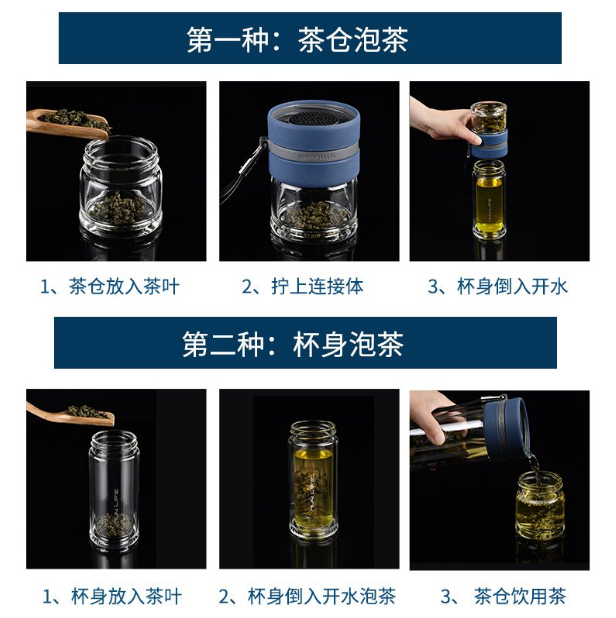 第一种：茶仓泡茶

1、茶仓放入茶叶

2、拧上连接体

3、杯身倒入开水

第二种：杯身泡茶

1、杯身放入茶叶

2、杯身倒入开水泡茶

3、茶仓饮用茶